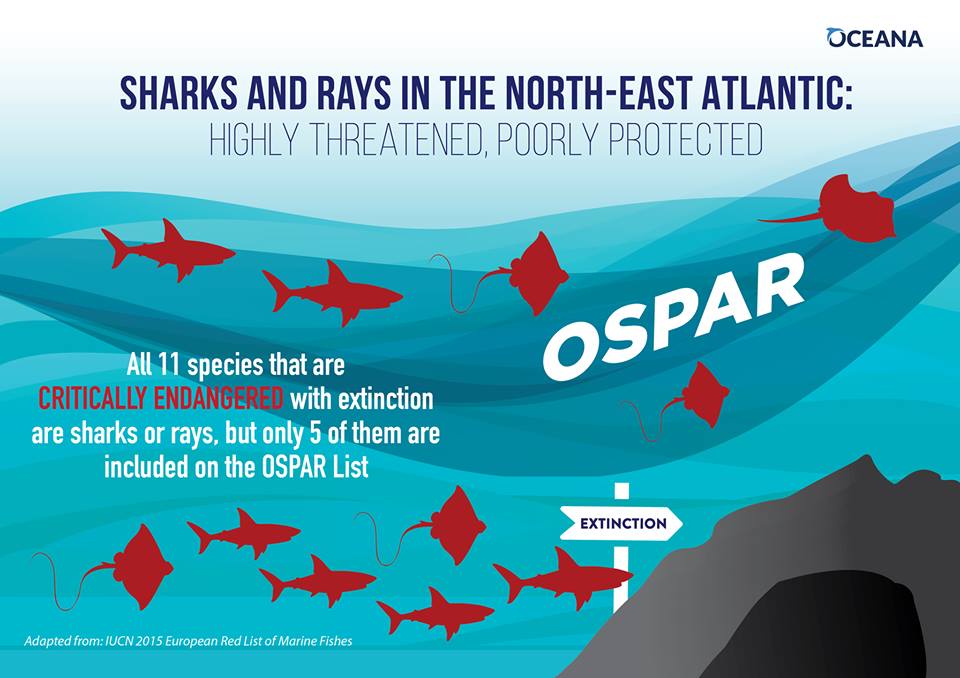 OCEANA

SHARKS AND RAYS IN THE NORTH-EAST ATLANTIC:
HIGHLY THREATENED, POORLY PROTECTED

OSPAR

All 11 species that are CRITICALLY ENDANGERED with extinction are sharks or rays, but only 5 of them are included on the OSPAR List

EXTINCTION

Adapted from: IUCN 2015 European Red List of Marine Fishes