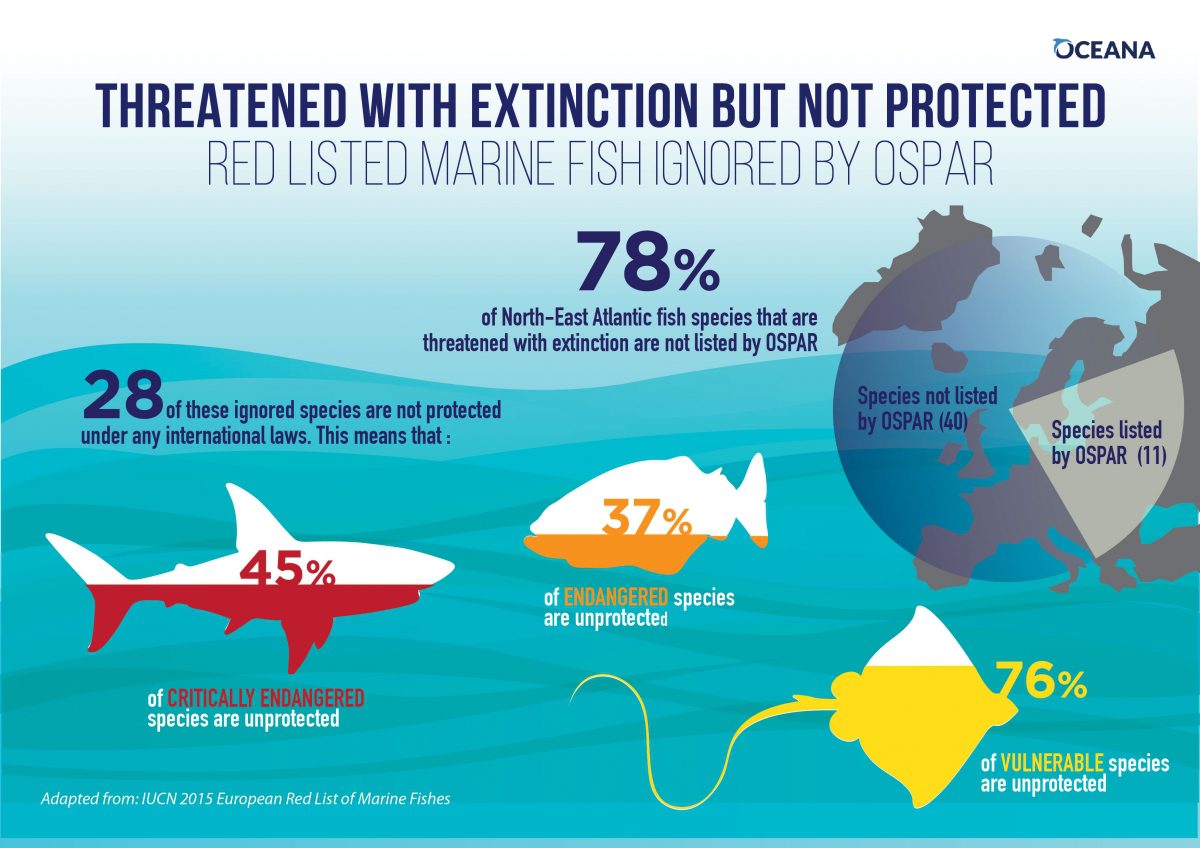 OCEANA

THREATENED WITH EXTINCTION BUT NOT PROTECTED
RED LISTED MARINE FISH IGNORED BY OSPAR

78%
of North-East Atlantic fish species that are threatened with extinction are not listed by OSPAR

Species not listed by OSPAR (40)

Species listed by OSPAR (11)

28 of these ignored species are not protected under any international laws. This means that :

45%
of CRITICALLY ENDANGERED species are unprotected

37%
of ENDANGERED species are unprotected

76%
of VULNERABLE species are unprotected

Adapted from: IUCN 2015 European Red List of Marine Fishes